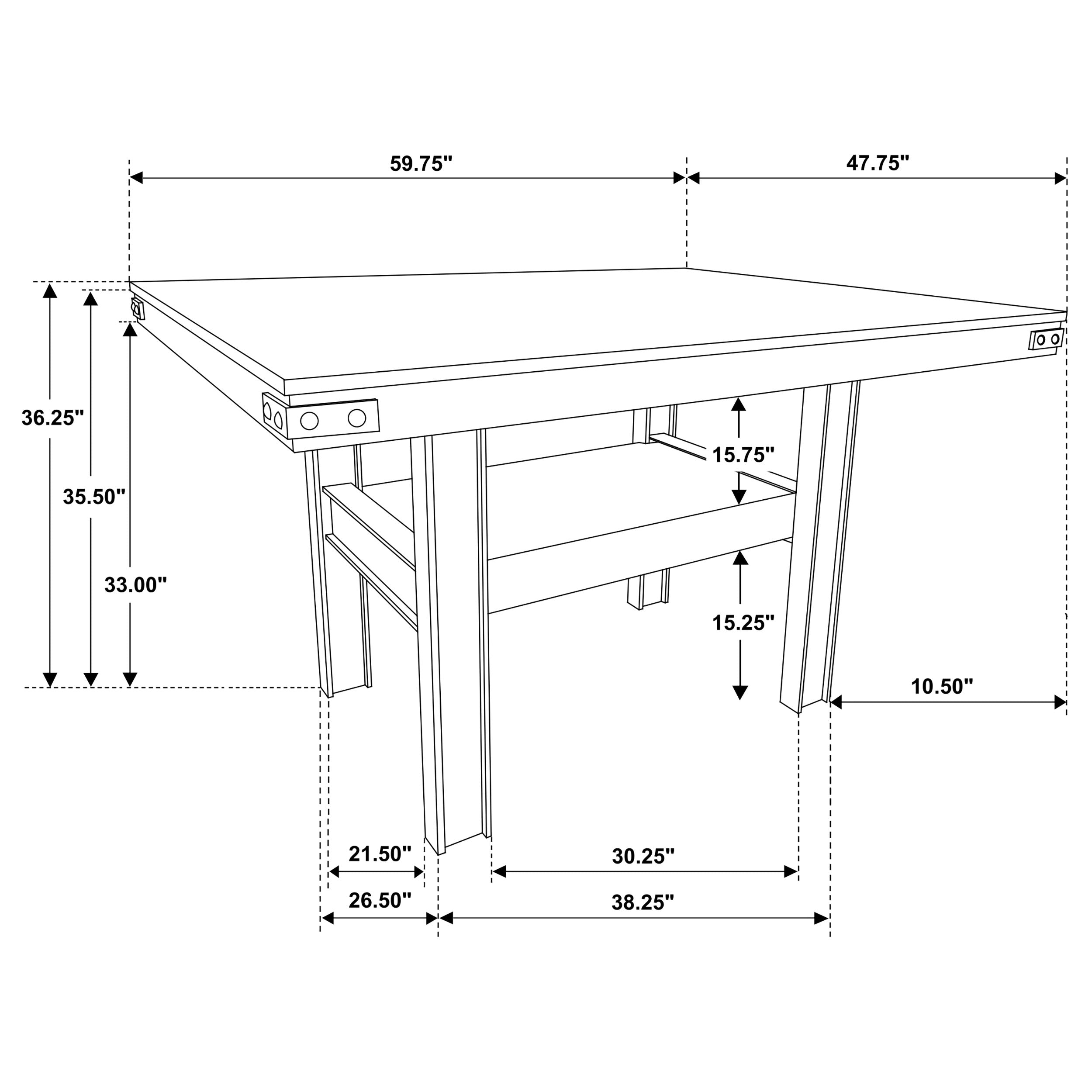 59.75"

47.75"

36.25"

35.50"

33.00"

15.75"

15.25"

10.50"

21.50"

30.25"

26.50"

38.25"