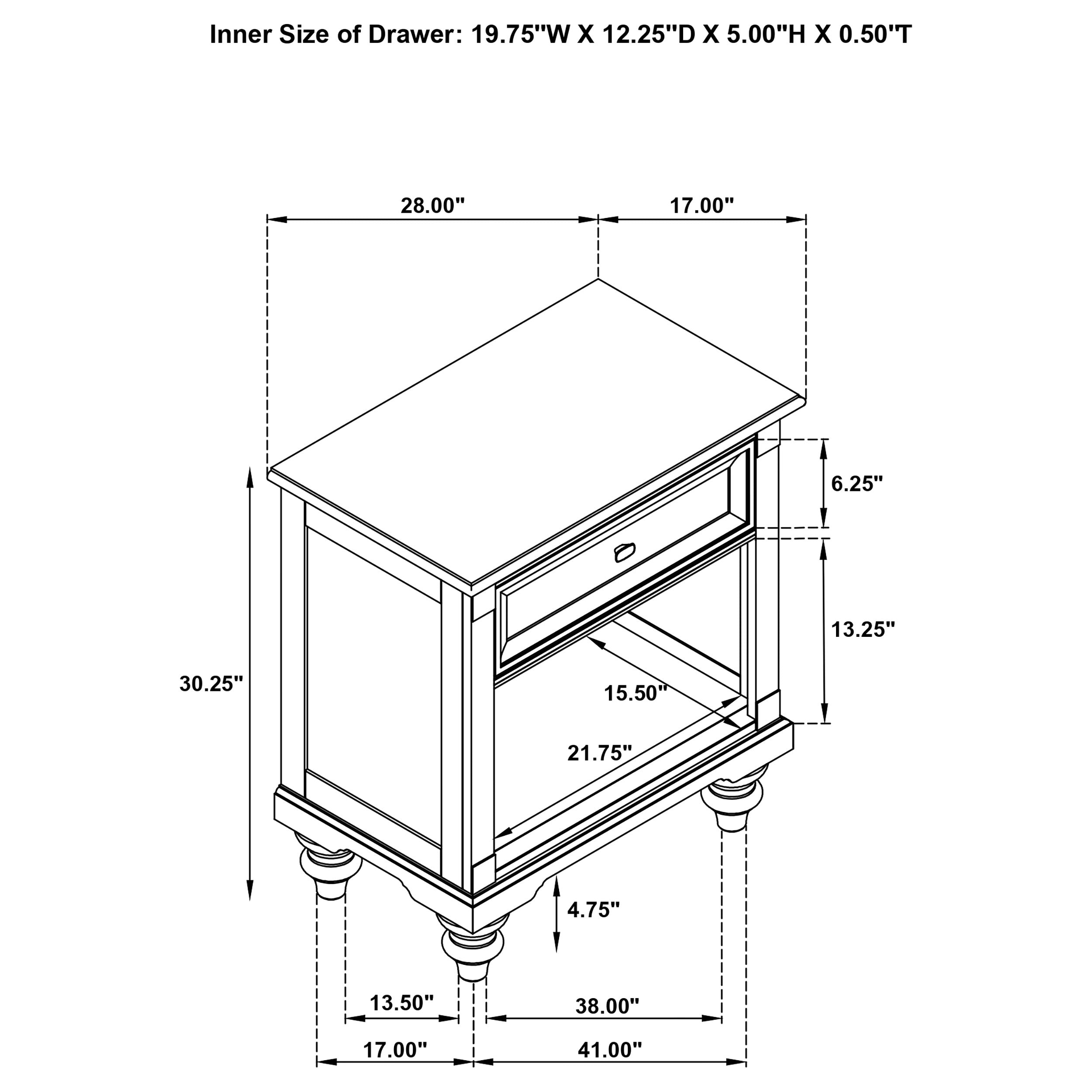 Inner Size of Drawer: 19.75"W X 12.25"D X 5.00"H X 0.50"T

28.00"

17.00"

6.25"

13.25"

30.25"

15.50"

21.75"

4.75"

13.50"

38.00"

17.00"

41.00"