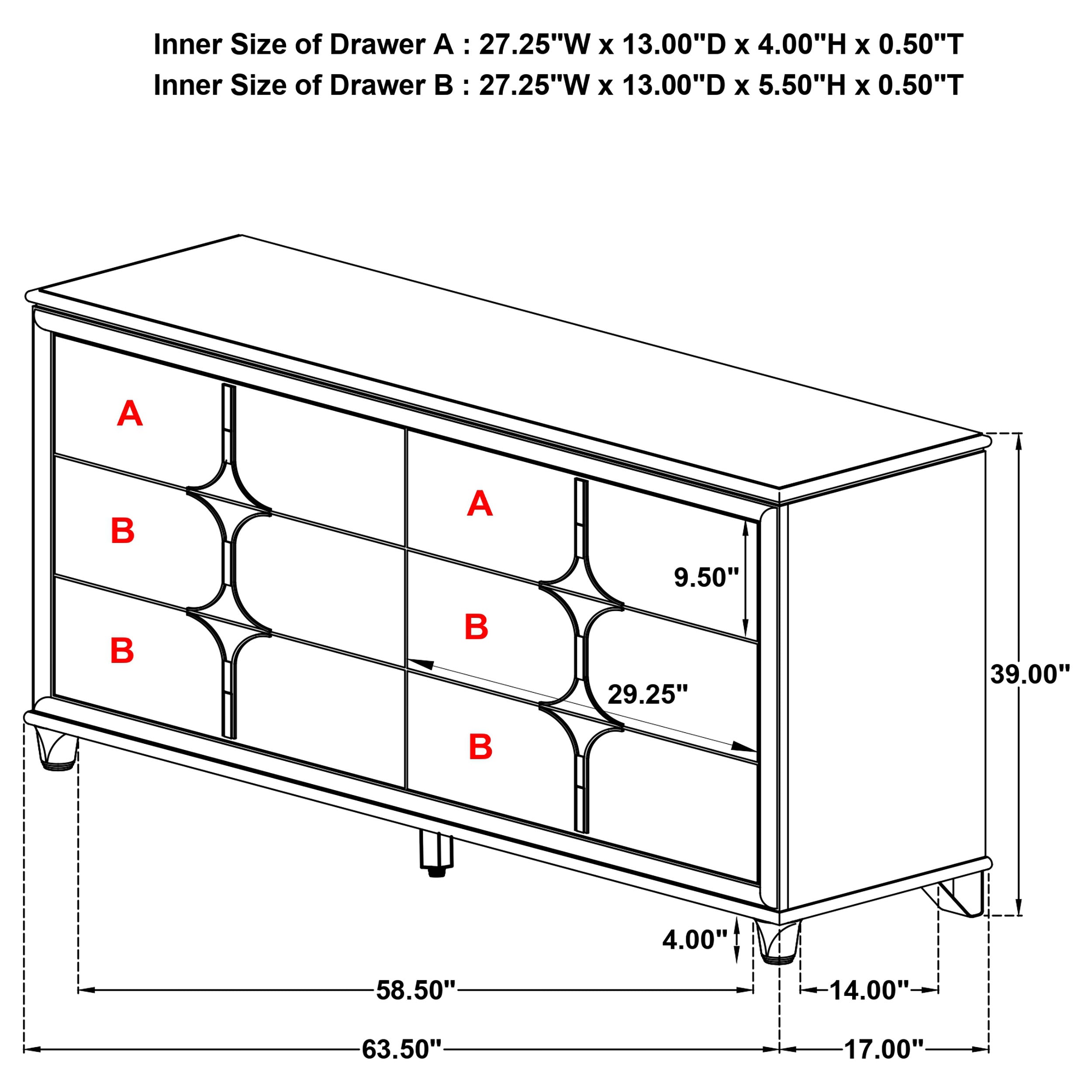 Inner Size of Drawer A : 27.25"W x 13.00"D x 4.00"H x 0.50"T
Inner Size of Drawer B : 27.25"W x 13.00"D x 5.50"H x 0.50"T

A
B
B
A
B
B

9.50"
29.25"
39.00"
4.00"
58.50"
14.00"
63.50"
17.00"