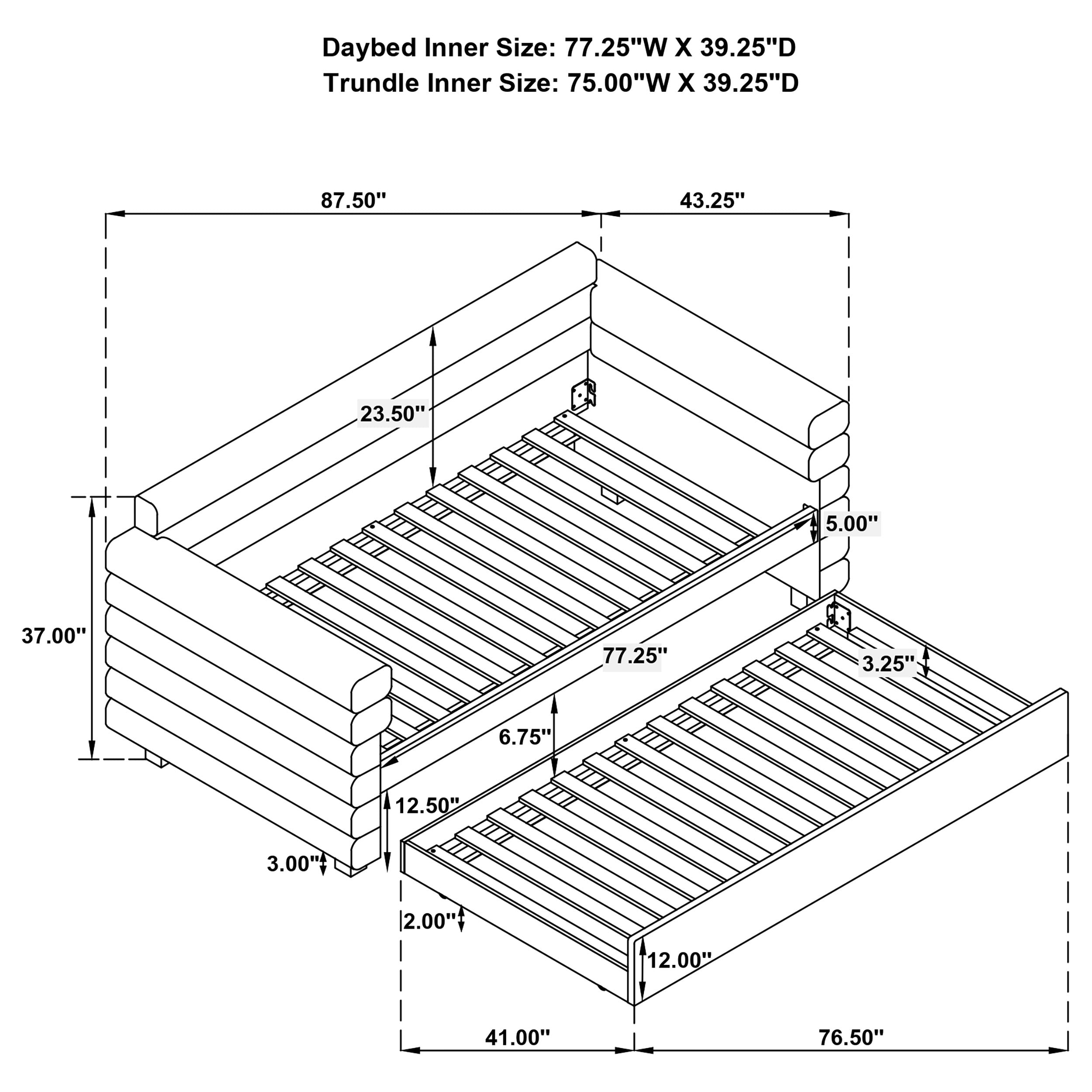 Daybed Inner Size: 77.25"W X 39.25"D
Trundle Inner Size: 75.00"W X 39.25"D

87.50"
43.25"
23.50"
5.00"
37.00"
77.25"
3.25"
6.75"
12.50"
3.00"
2.00"
12.00"
41.00"
76.50"