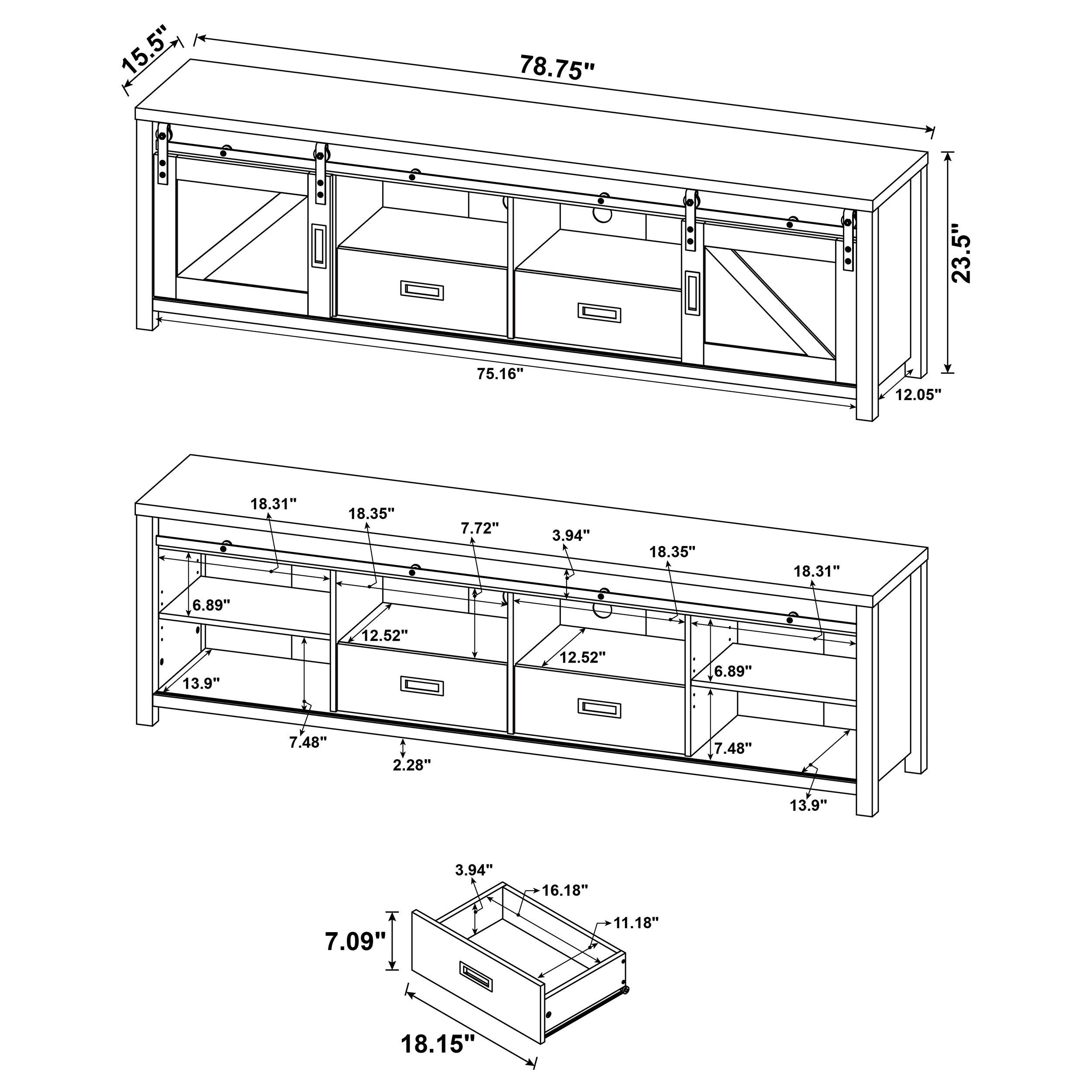 15.5"
78.75"
23.5"
75.16"
12.05"

18.31"
18.35"
7.72"
3.94"
18.35"
18.31"
6.89"
12.52"
12.52"
6.89"
13.9"
7.48"
2.28"
7.48"
13.9"

3.94"
16.18"
11.18"
7.09"
18.15"