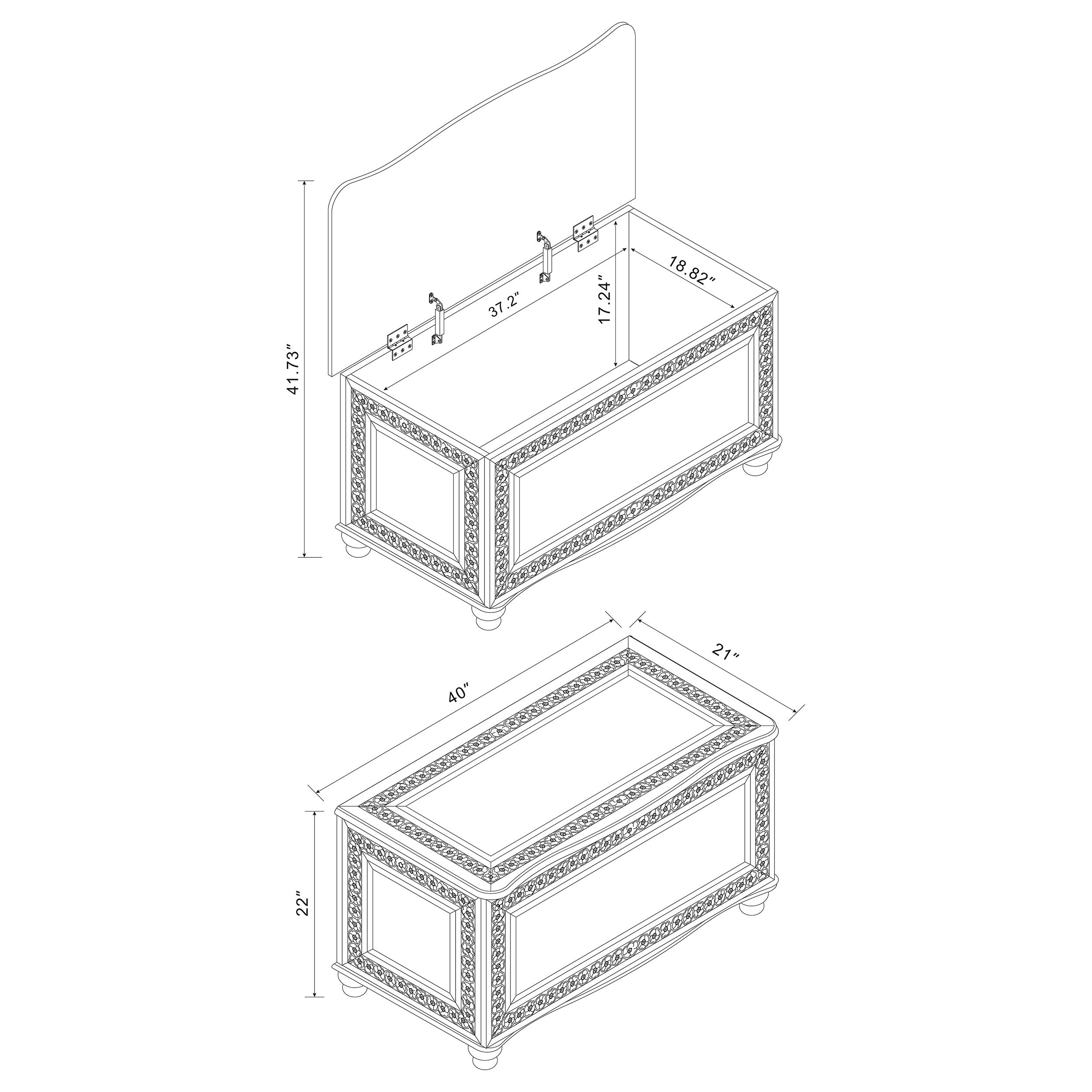 41.73"
37.2"
17.24"
18.82"
40"
21"
22"