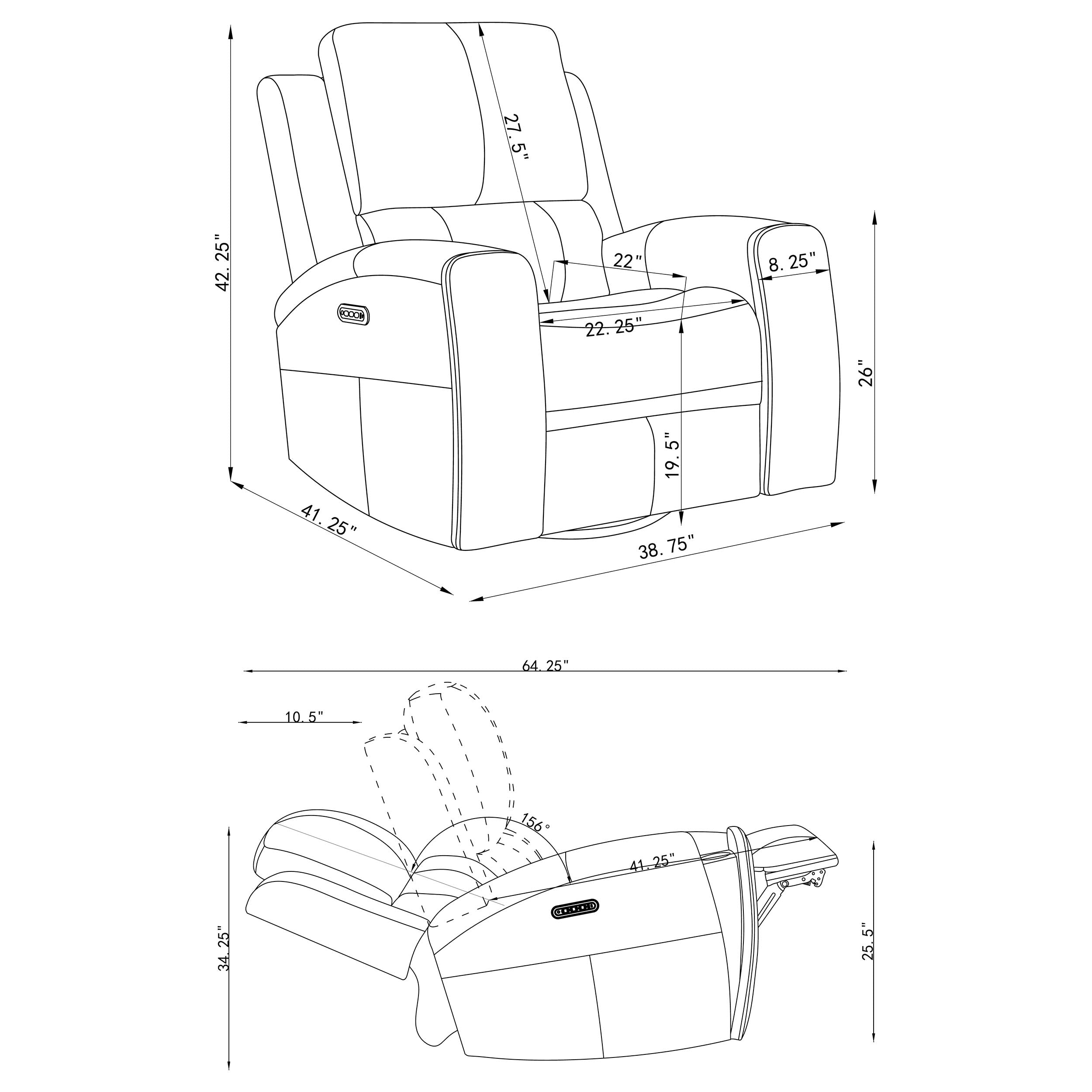 42. 25"
27. 5"
22"
8. 25"
22. 25"
26"
19. 5"
41. 25"
38. 75"

64. 25"
10. 5"
156°
41. 25"
34. 25"
25. 5"